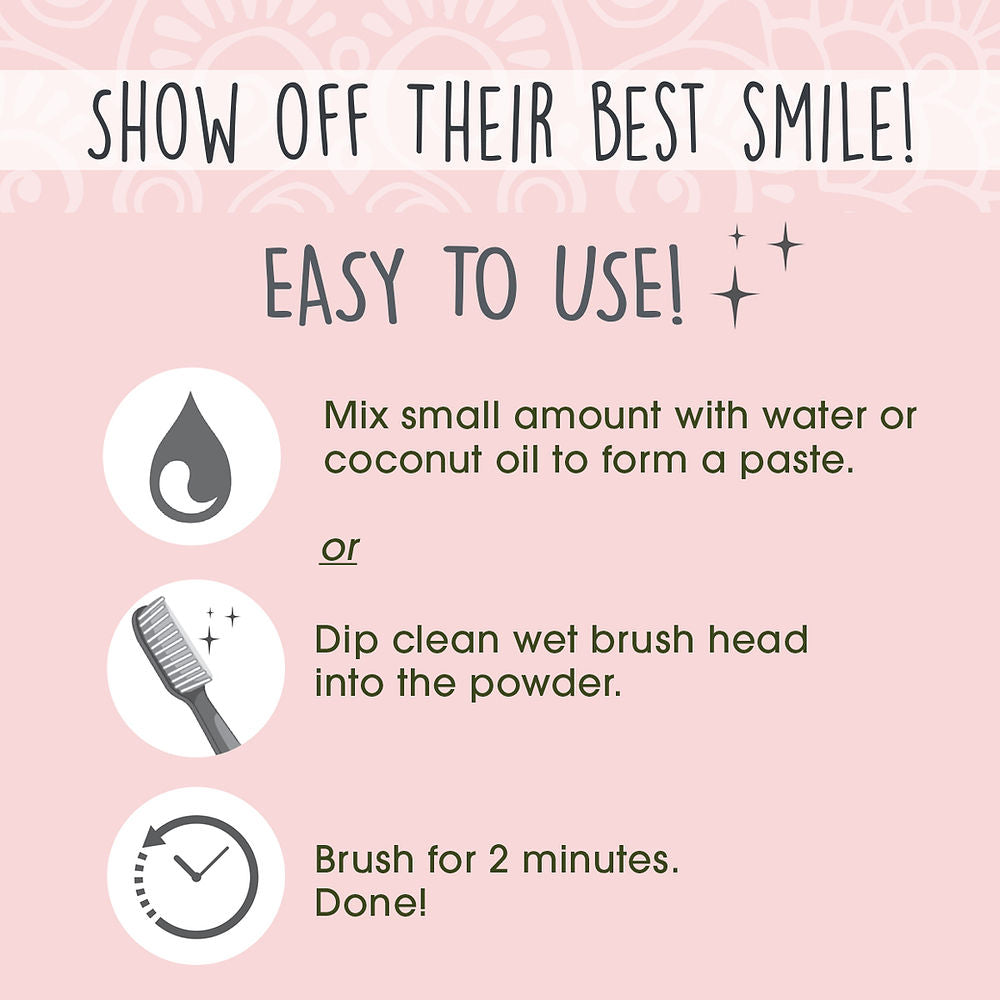 SHOW OFF THEIR BEST SMILE!

EASY TO USE!

Mix small amount with water or coconut oil to form a paste.

or

Dip clean wet brush head into the powder.

Brush for 2 minutes.
Done!